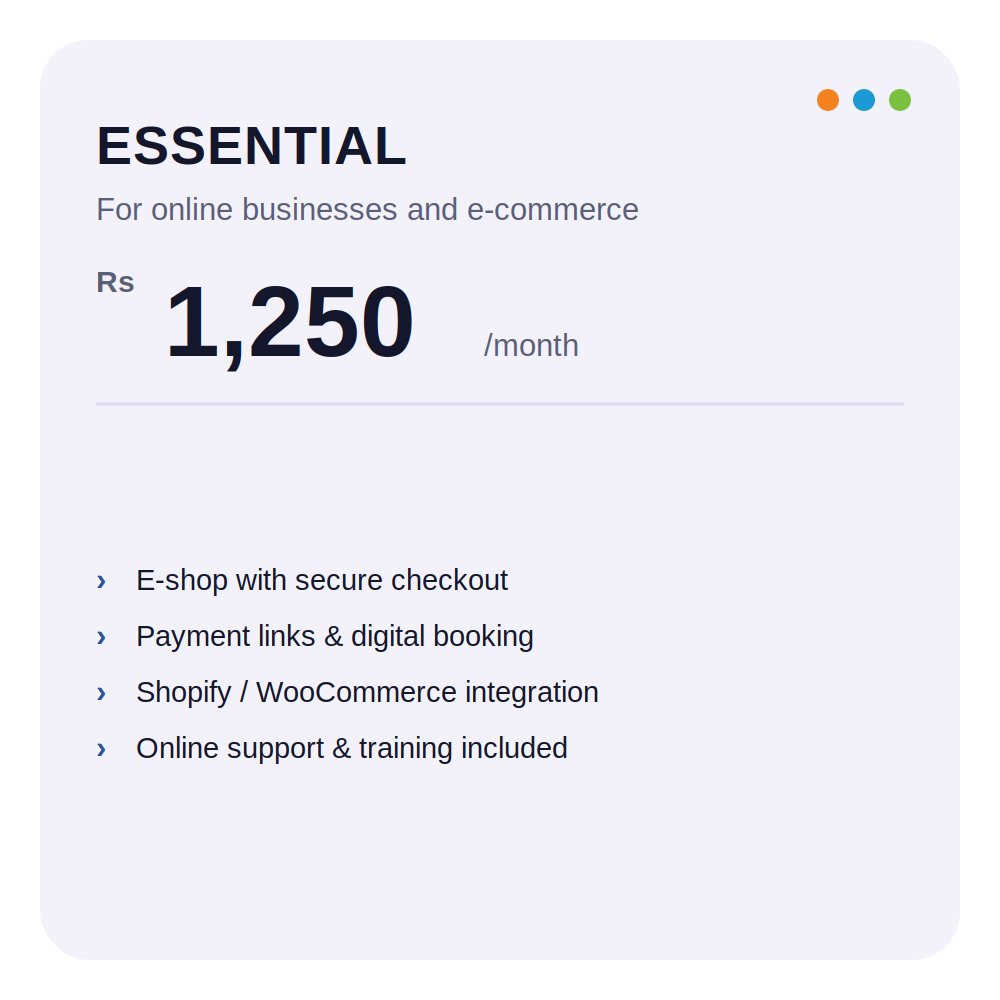 ESSENTIAL

For online businesses and e-commerce

Rs 1,250 /month

› E-shop with secure checkout
› Payment links & digital booking
› Shopify / WooCommerce integration
› Online support & training included