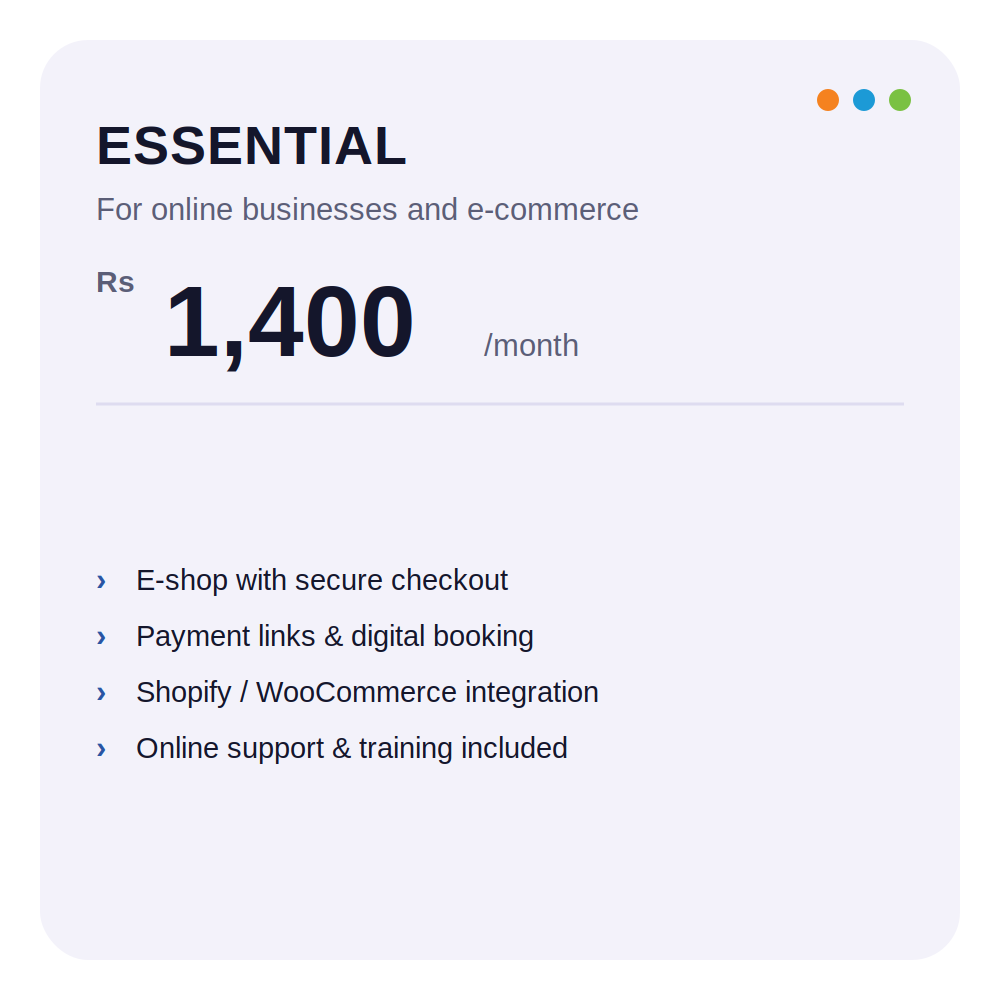 ESSENTIAL

For online businesses and e-commerce

Rs 1,400 /month

› E-shop with secure checkout
› Payment links & digital booking
› Shopify / WooCommerce integration
› Online support & training included